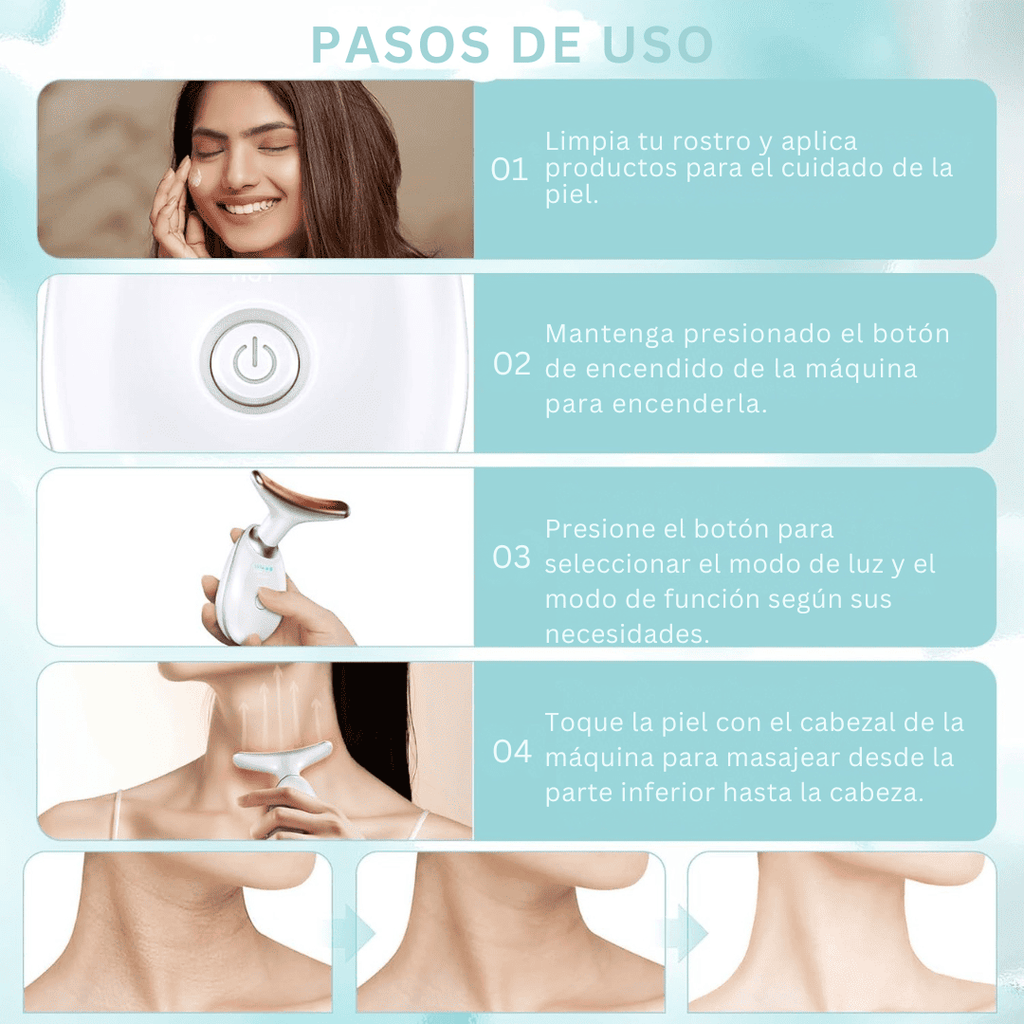 PASOS DE USO

01 Limpia tu rostro y aplica productos para el cuidado de la piel.

02 Mantenga presionado el botón de encendido de la máquina para encenderla.

03 Presione el botón para seleccionar el modo de luz y el modo de función según sus necesidades.

04 Toque la piel con el cabezal de la máquina para masajear desde la parte inferior hasta la cabeza.